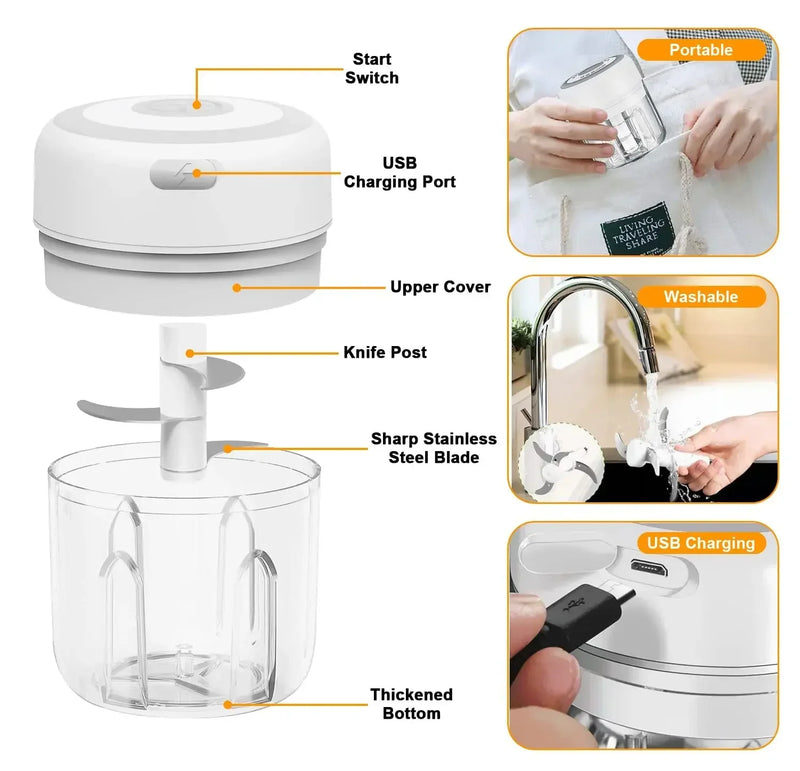 Start Switch

USB Charging Port

Upper Cover

Knife Post

Sharp Stainless Steel Blade

Thickened Bottom

Portable

LIVING TRAVELING SHARE

Washable

USB Charging