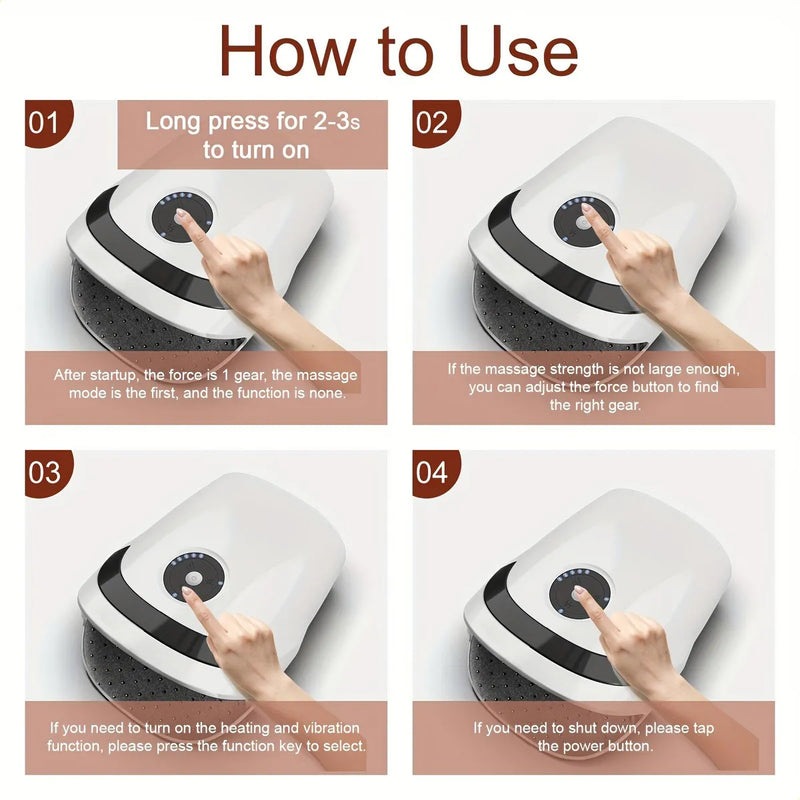 How to Use

01

Long press for 2-3s to turn on

After startup, the force is 1 gear, the massage mode is the first, and the function is none.

02

If the massage strength is not large enough, you can adjust the force button to find the right gear.

03

If you need to turn on the heating and vibration function, please press the function key to select.

04

If you need to shut down, please tap the power button.